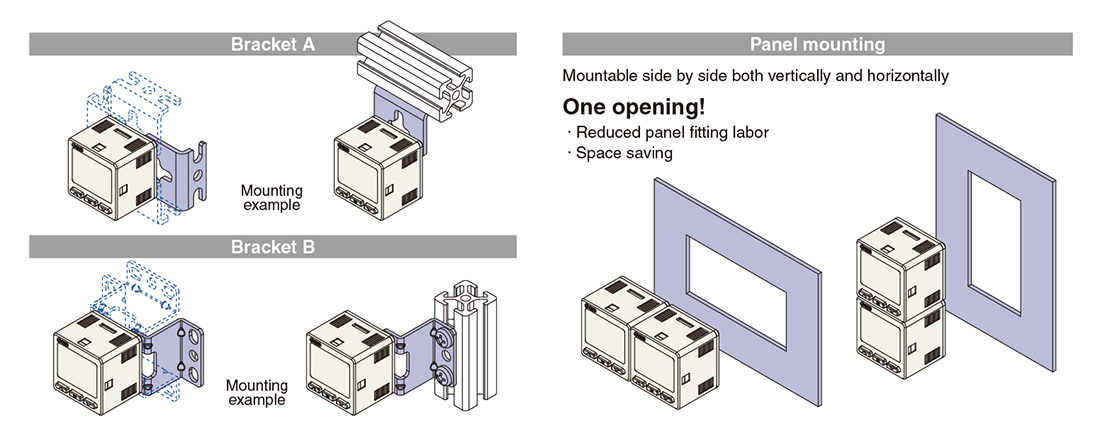 Bracket A

Mounting example

Bracket B

Mounting example

Panel mounting

Mountable side by side both vertically and horizontally

One opening!

· Reduced panel fitting labor
· Space saving